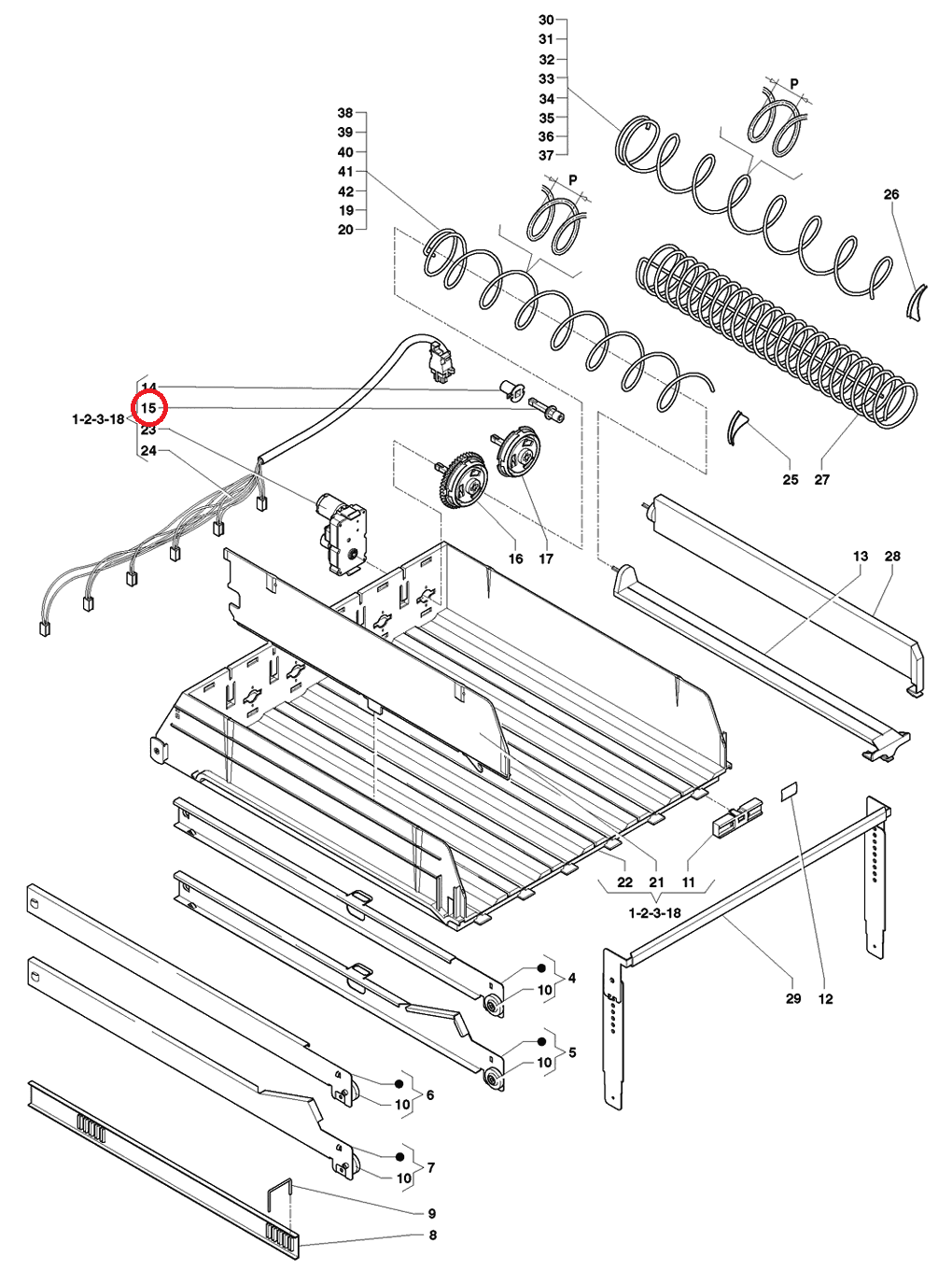 30
31
32
33
34
35
36
37

P

38
39
40
41
42
19
20

P

26

14
15
1-2-3-18
23
24

25
27

16
17

13
28

22
21
11
1-2-3-18

29
12

4
10
5
10
6
10
7
10

9
8